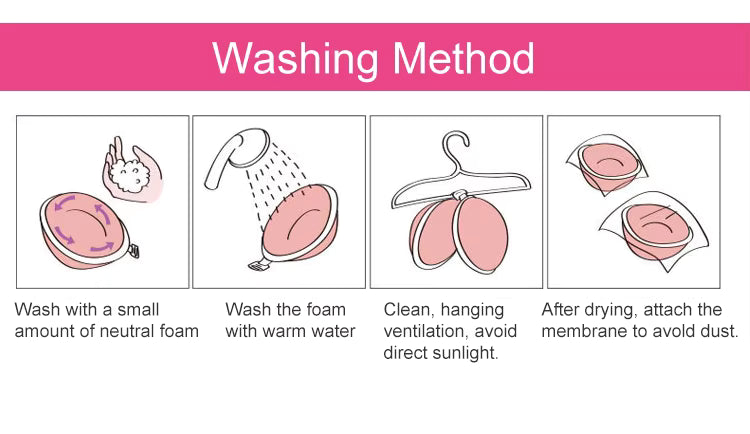 Washing Method

Wash with a small amount of neutral foam

Wash the foam with warm water

Clean, hanging ventilation, avoid direct sunlight.

After drying, attach the membrane to avold dust.